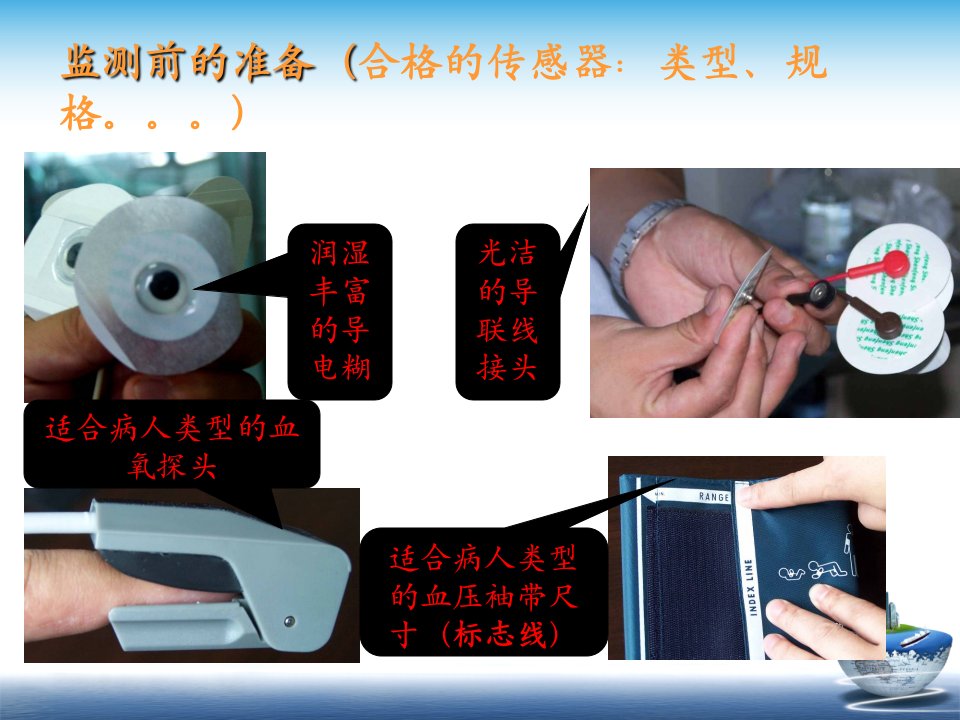 监测前的准备（合格的传感器：类型、规格。。。）

润湿丰富的导电糊

光洁的导联线接头

适合病人类型的血氧探头

适合病人类型的血压袖带尺寸（标志线）

RANGE

INDEX LINE