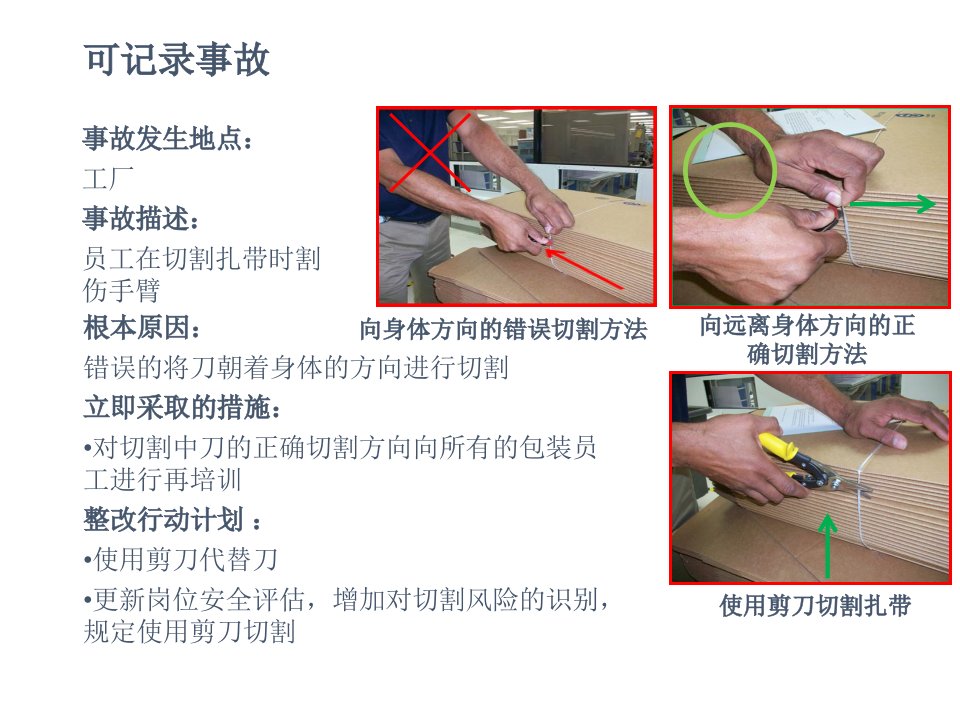 可记录事故

事故发生地点：

工厂

事故描述：

员工在切割扎带时割伤手臂

根本原因：

错误的将刀朝着身体的方向进行切割

立即采取的措施：

•对切割中刀的正确切割方向向所有的包装员工进行再培训

整改行动计划：

•使用剪刀代替刀

•更新岗位安全评估，增加对切割风险的识别，规定使用剪刀切割

向身体方向的错误切割方法

向远离身体方向的正确切割方法

使用剪刀切割扎带