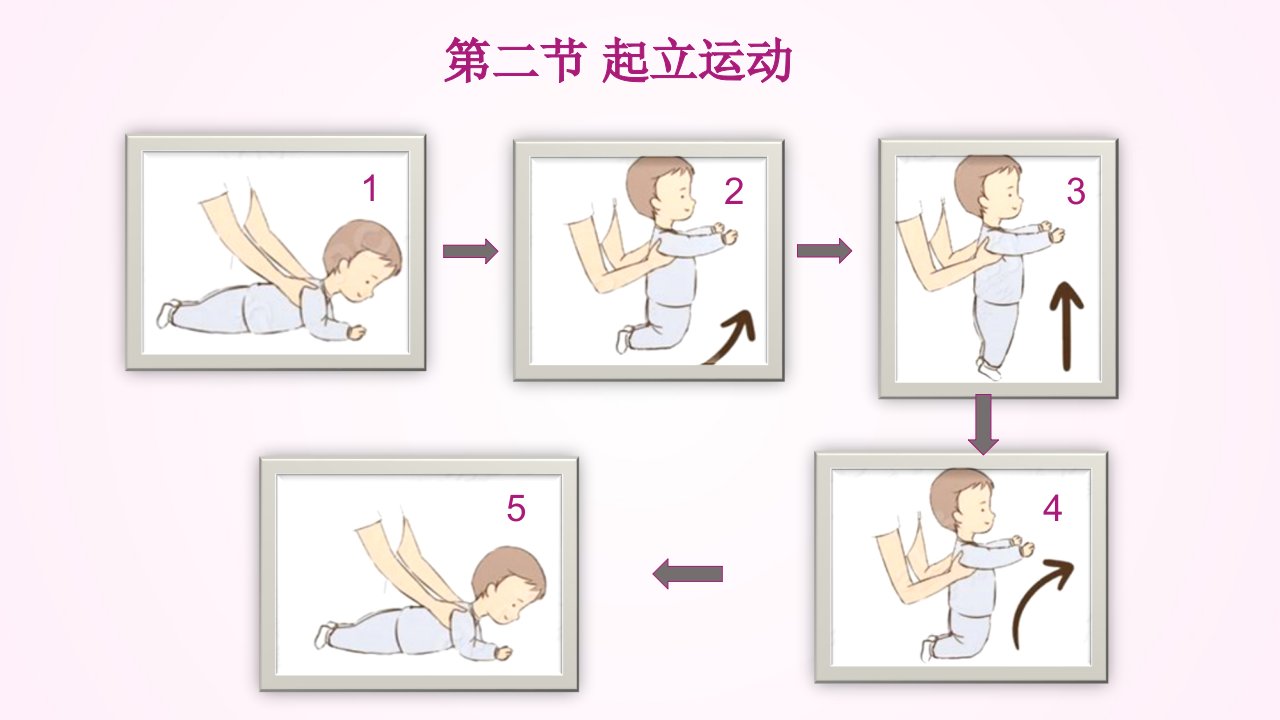 第二节 起立运动

1

2

3

4

5