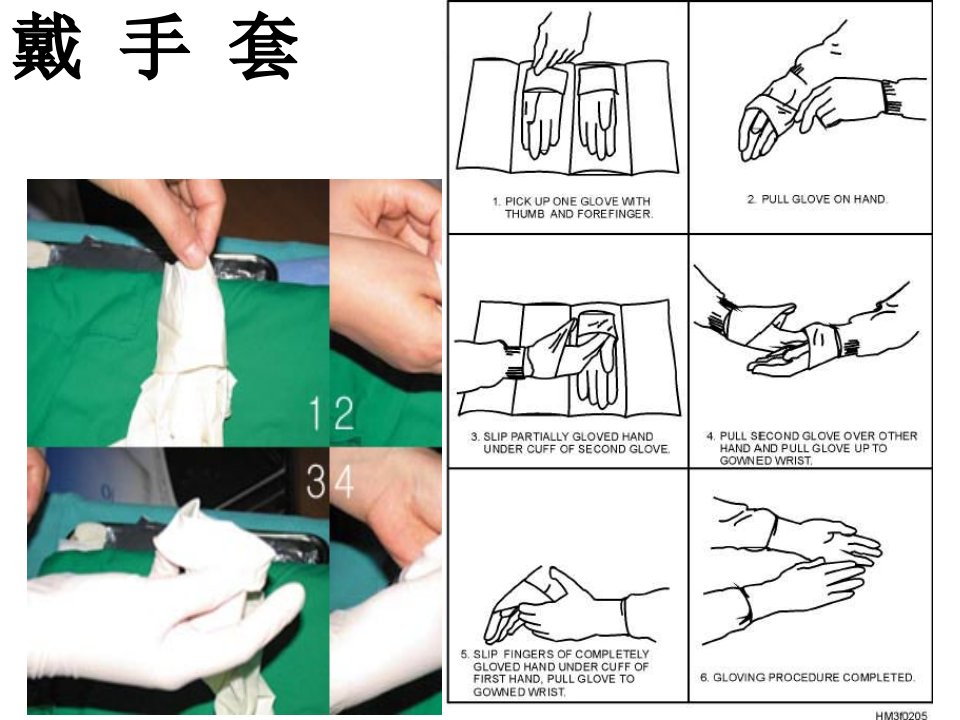 戴 手 套

1 2

3 4

1. PICK UP ONE GLOVE WITH THUMB AND FOREFINGER.

2. PULL GLOVE ON HAND.

3. SLIP PARTIALLY GLOVED HAND UNDER CUFF OF SECOND GLOVE.

4. PULL SECOND GLOVE OVER OTHER HAND AND PULL GLOVE UP TO GOWNED WRIST.

5. SLIP FINGERS OF COMPLETELY GLOVED HAND UNDER CUFF OF FIRST HAND, PULL GLOVE TO GOWNED WRIST.

6. GLOVING PROCEDURE COMPLETED.

HM3f0205