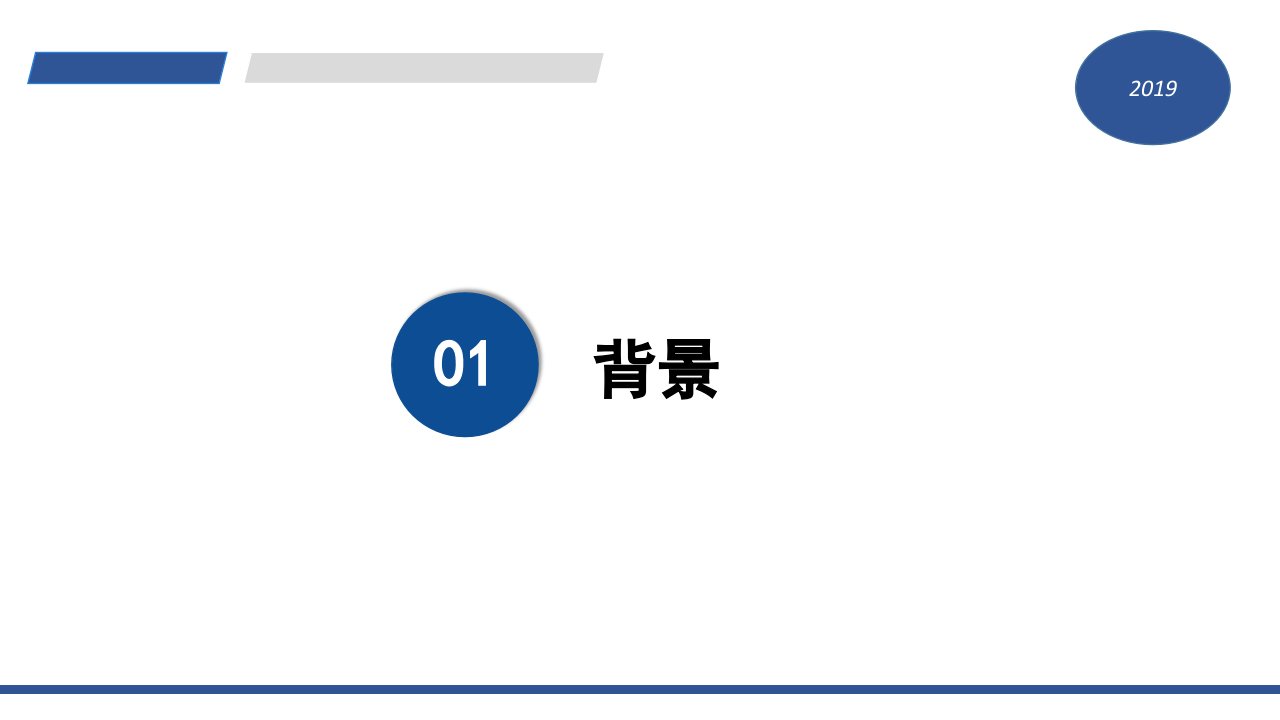 2019

01 背景