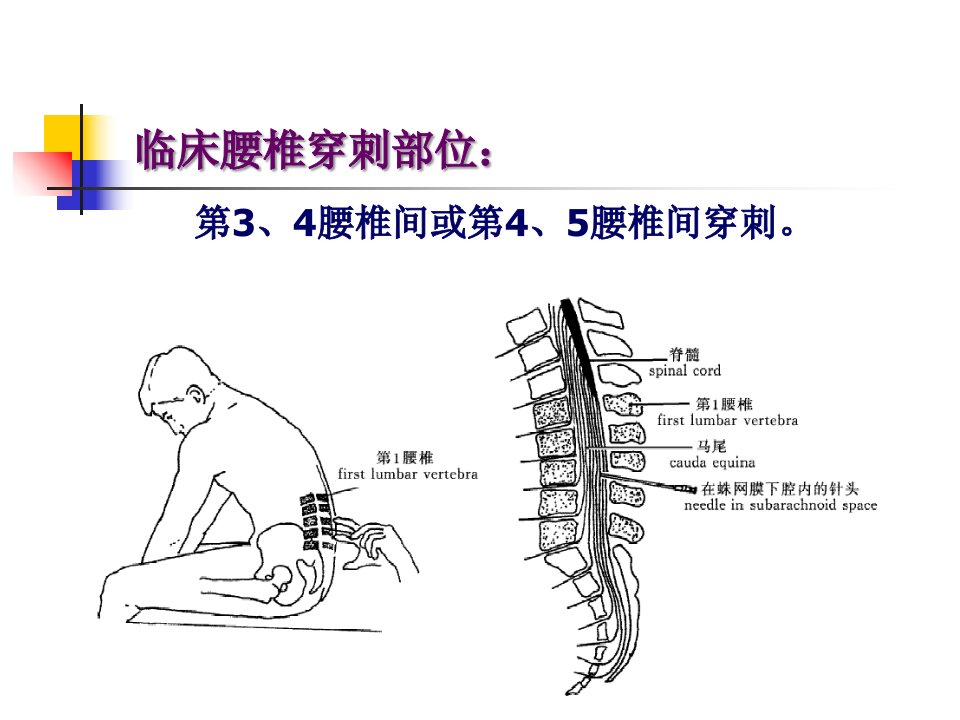 临床腰椎穿刺部位：

第3、4腰椎间或第4、5腰椎间穿刺。

第1腰椎
first lumbar vertebra

脊髓
spinal cord

第1腰椎
first lumbar vertebra

马尾
cauda equina

在蛛网膜下腔内的针头
needle in subarachnoid space