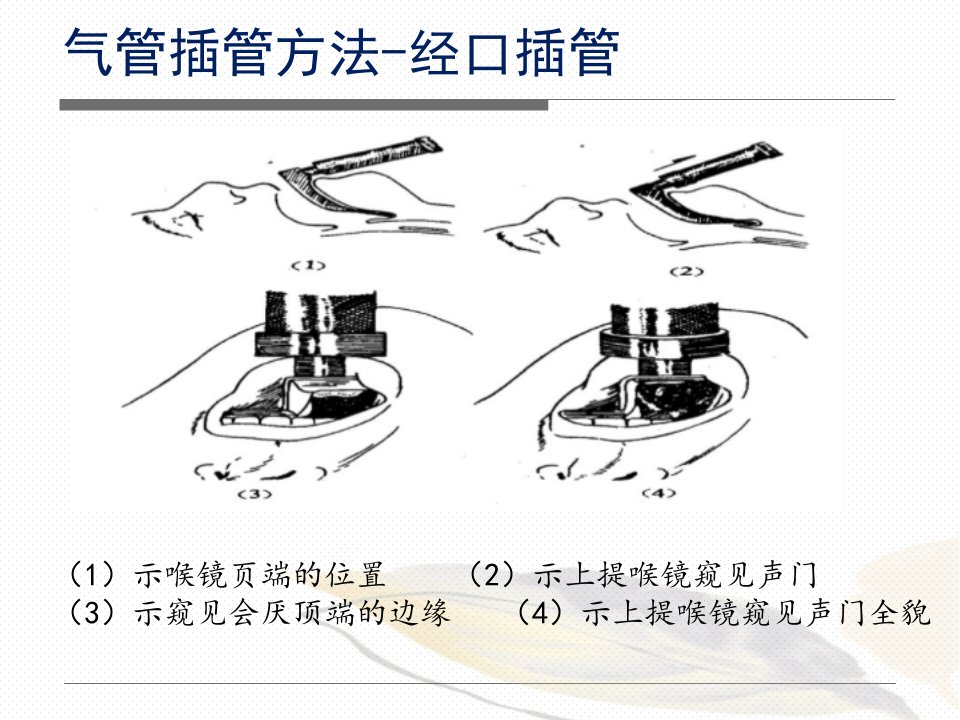 气管插管方法-经口插管

(1)

(2)

(3)

(4)

（1）示喉镜页端的位置　　（2）示上提喉镜窥见声门
（3）示窥见会厌顶端的边缘　　（4）示上提喉镜窥见声门全貌