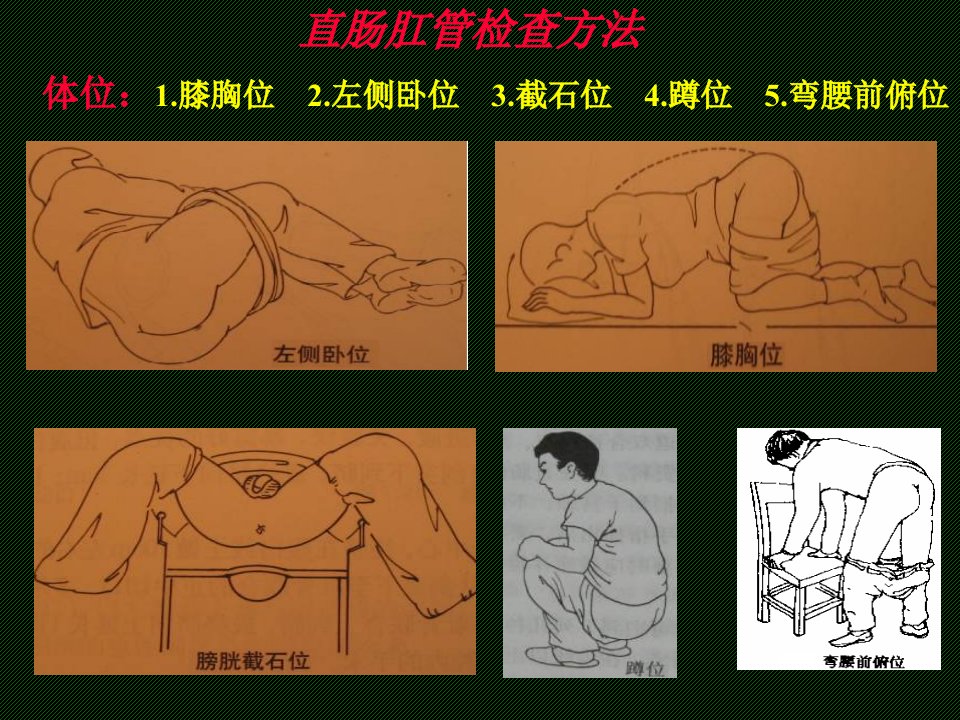 直肠肛管检查方法

体位：1.膝胸位 2.左侧卧位 3.截石位 4.蹲位 5.弯腰前俯位

左侧卧位

膝胸位

膀胱截石位

蹲位

弯腰前俯位