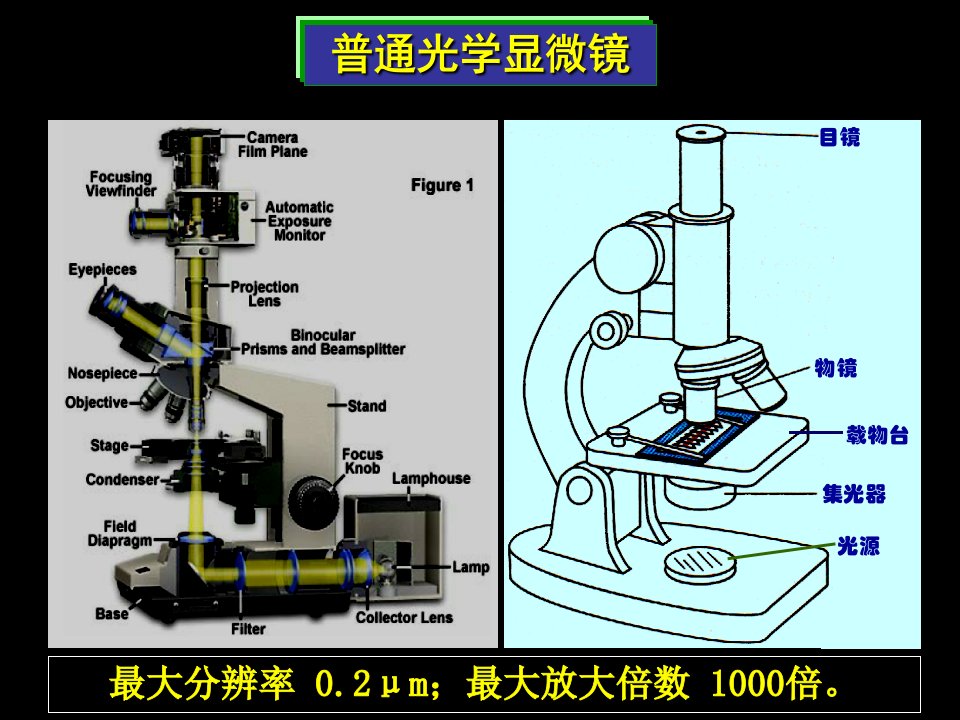 普通光学显微镜

Camera Film Plane
Focusing Viewfinder
Figure 1
Automatic Exposure Monitor
Eyepieces
Projection Lens
Binocular Prisms and Beamsplitter
Nosepiece
Objective
Stand
Stage
Focus Knob
Condenser
Lamphouse
Field Diapragm
Lamp
Base
Filter
Collector Lens

目镜
物镜
载物台
集光器
光源

最大分辨率 0.2μm；最大放大倍数 1000倍。